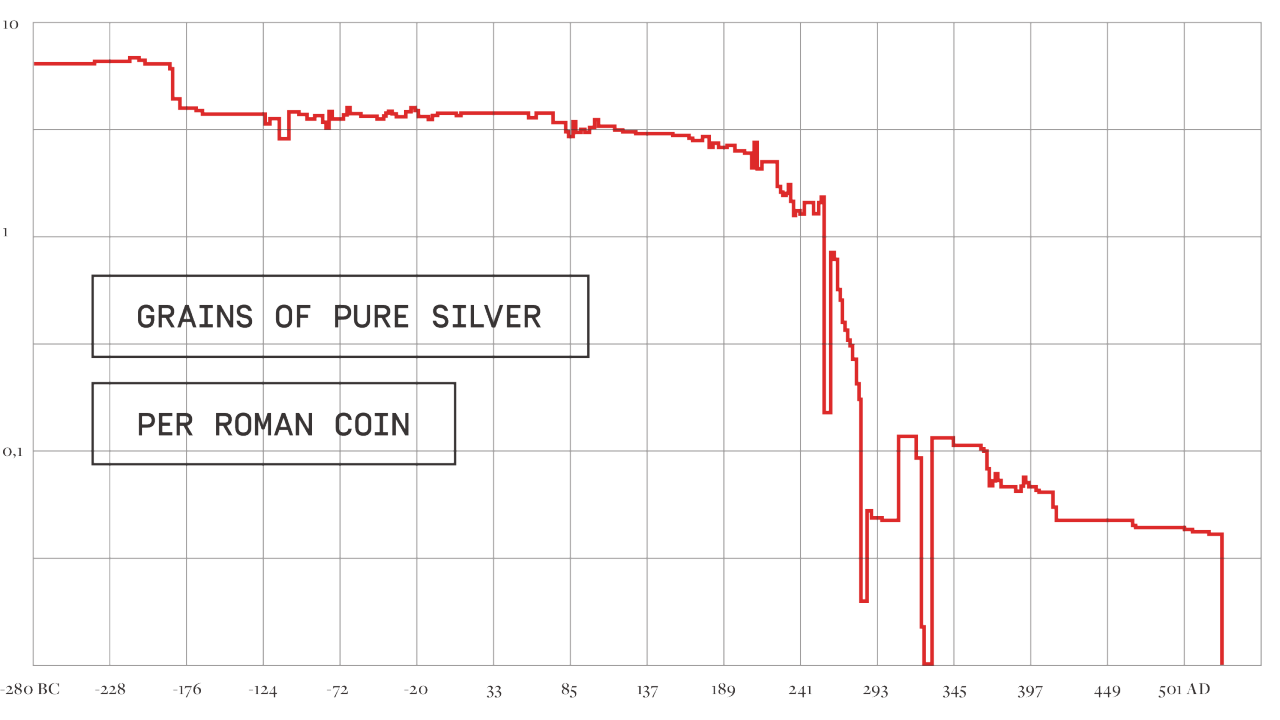 10

1

0,1

GRAINS OF PURE SILVER

PER ROMAN COIN

-280 BC -228 -176 -124 -72 -20 33 85 137 189 241 293 345 397 449 501 AD