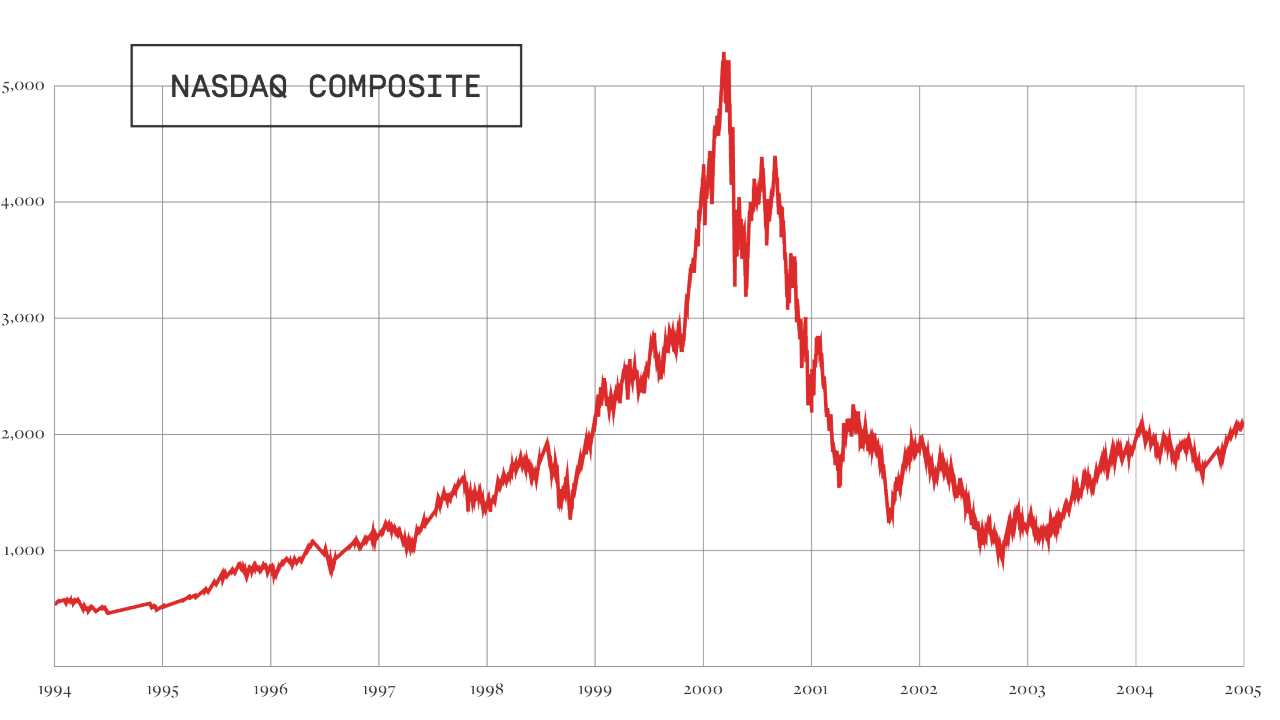 NASDAQ COMPOSITE

5,000
4,000
3,000
2,000
1,000

1994 1995 1996 1997 1998 1999 2000 2001 2002 2003 2004 2005