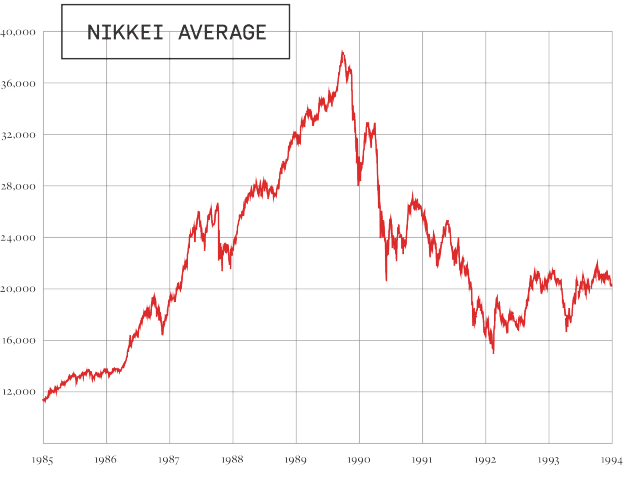 NIKKEI AVERAGE

40,000
36,000
32,000
28,000
24,000
20,000
16,000
12,000

1985 1986 1987 1988 1989 1990 1991 1992 1993 1994