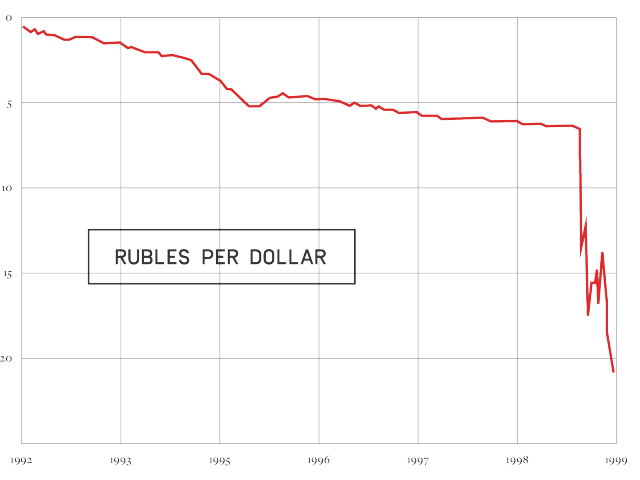 0
5
10
15
20

RUBLES PER DOLLAR

1992
1993
1995
1996
1997
1998
1999