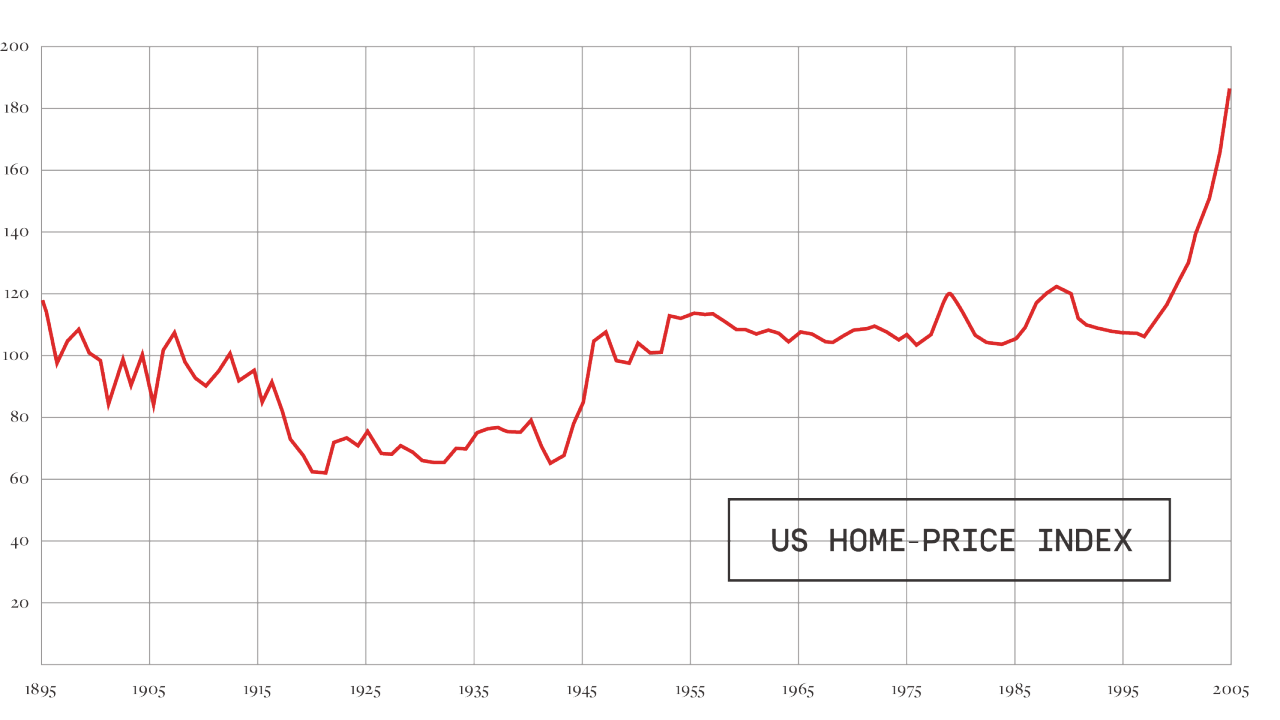 200
180
160
140
120
100
80
60
40
20

US HOME-PRICE INDEX

1895 1905 1915 1925 1935 1945 1955 1965 1975 1985 1995 2005